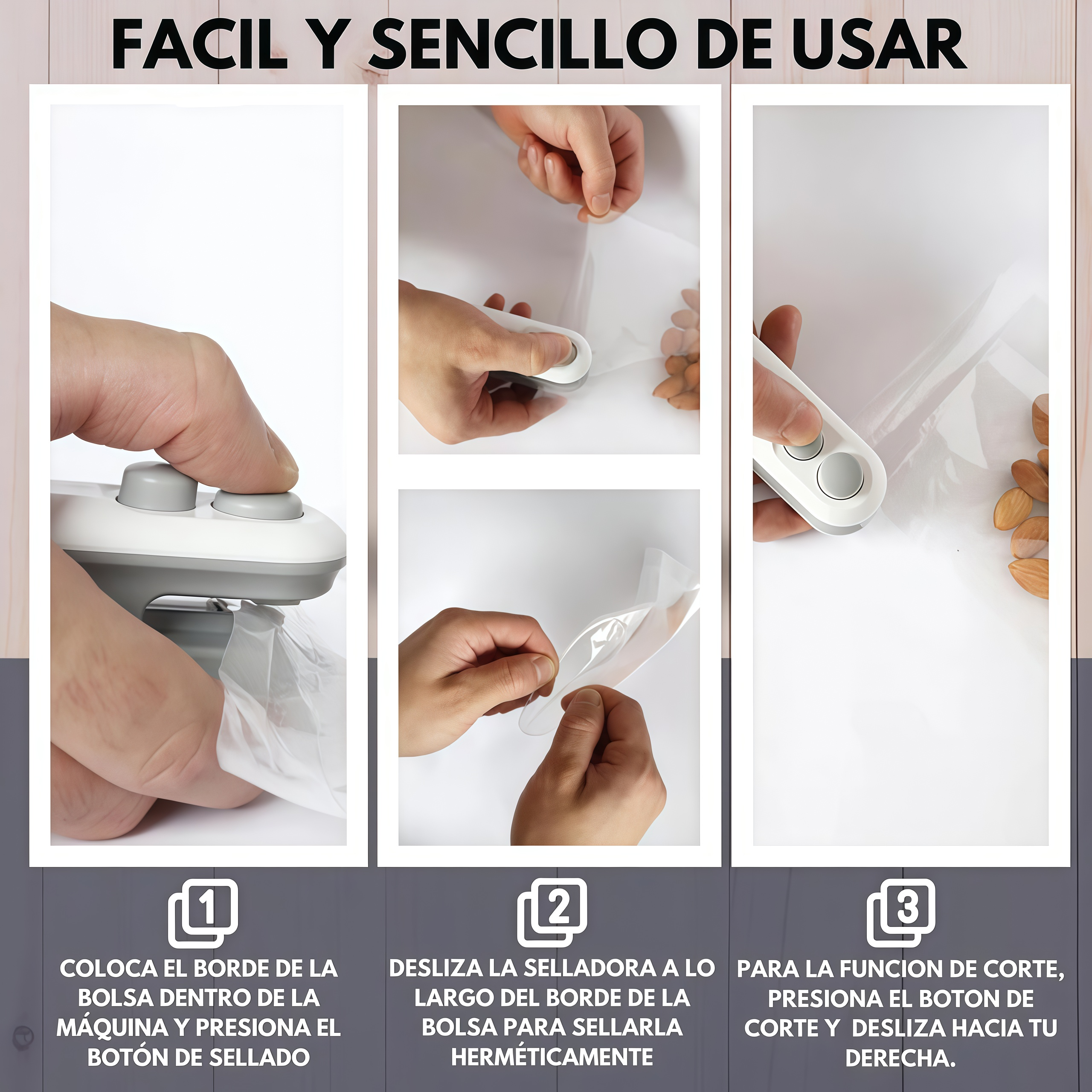 FACIL Y SENCILLO DE USAR

1

COLOCA EL BORDE DE LA BOLSA DENTRO DE LA MÁQUINA Y PRESIONA EL BOTÓN DE SELLADO

2

DESLIZA LA SELLADORA A LO LARGO DEL BORDE DE LA BOLSA PARA SELLARLA HERMÉTICAMENTE

3

PARA LA FUNCION DE CORTE, PRESIONA EL BOTON DE CORTE Y DESLIZA HACIA TU DERECHA.